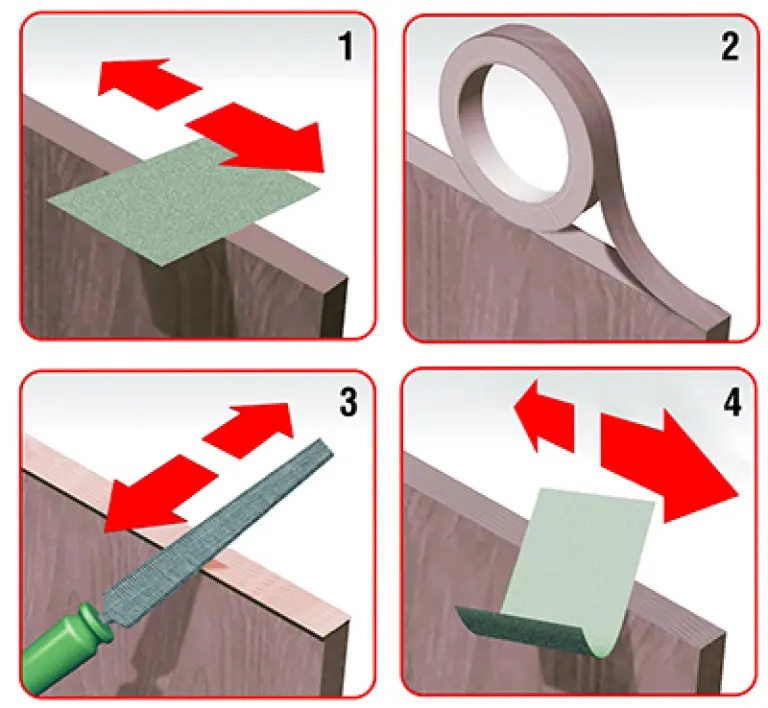 1

2

3

4